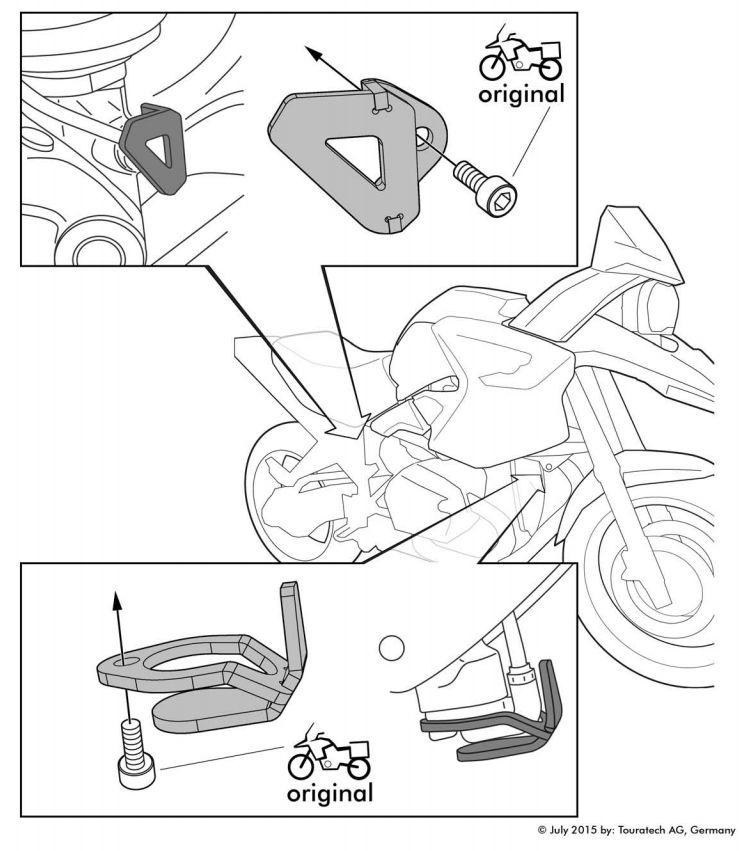 original

original

© July 2015 by: Touratech AG, Germany