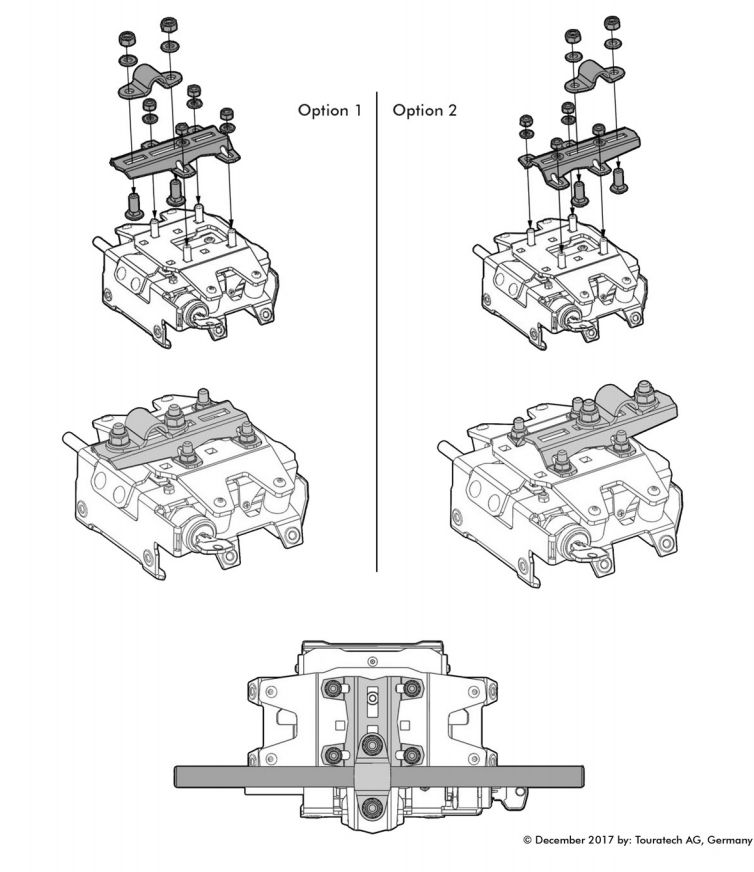 Option 1

Option 2

© December 2017 by: Touratech AG, Germany