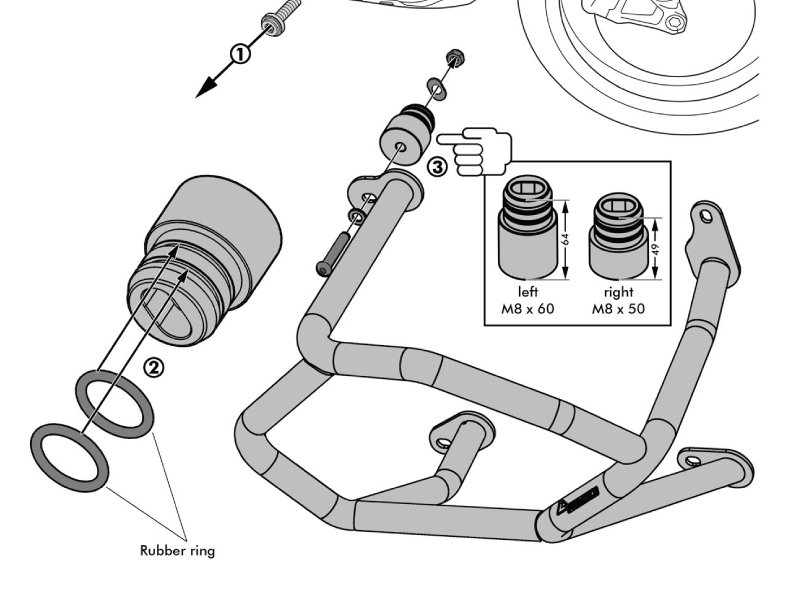 ①
③
64
49
left
M8 x 60
right
M8 x 50
②
Rubber ring