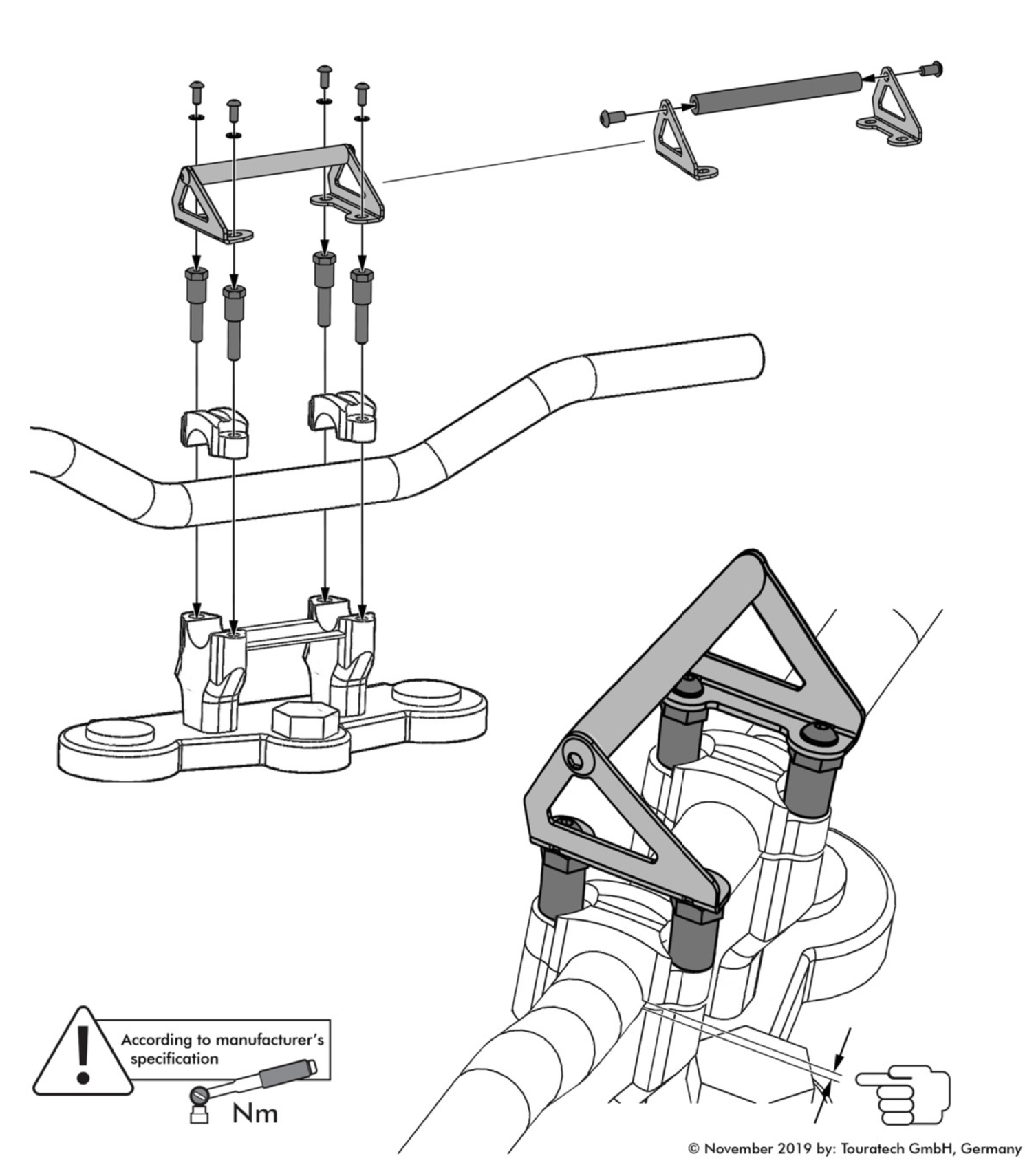 According to manufacturer's specification

Nm

© November 2019 by: Touratech GmbH, Germany